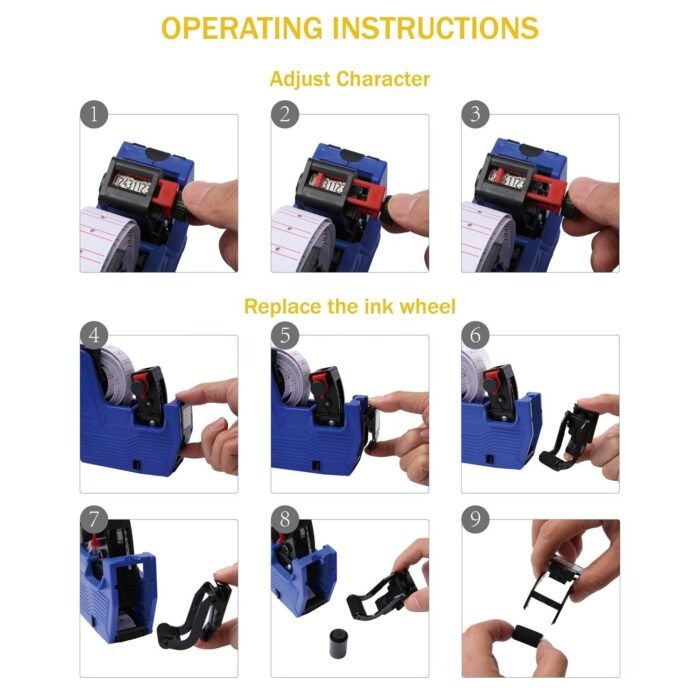 OPERATING INSTRUCTIONS

Adjust Character

1

2

3

Replace the ink wheel

4

5

6

7

8

9