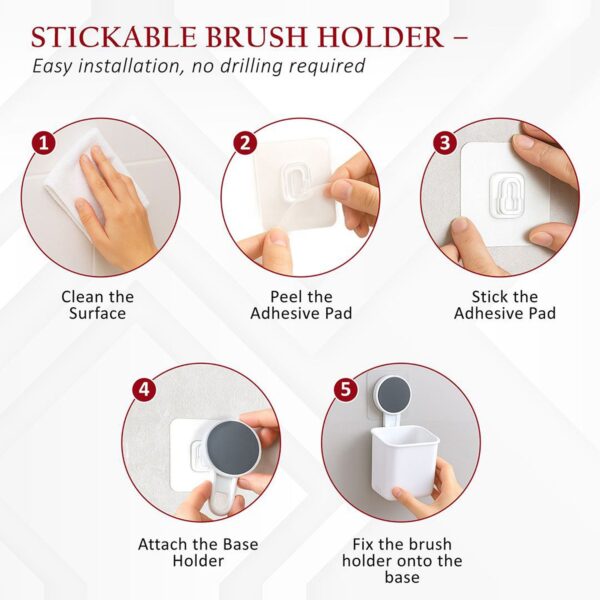 STICKABLE BRUSH HOLDER –
Easy installation, no drilling required

1

Clean the Surface

2

Peel the Adhesive Pad

3

Stick the Adhesive Pad

4

Attach the Base Holder

5

Fix the brush holder onto the base