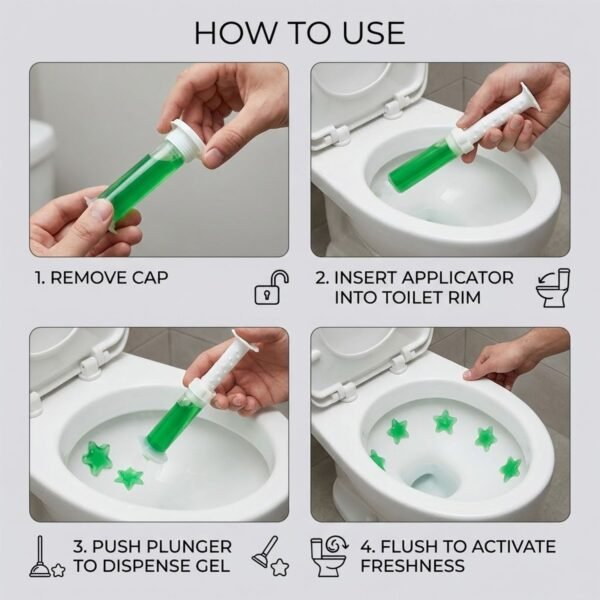 HOW TO USE

1. REMOVE CAP

2. INSERT APPLICATOR INTO TOILET RIM

3. PUSH PLUNGER TO DISPENSE GEL

4. FLUSH TO ACTIVATE FRESHNESS