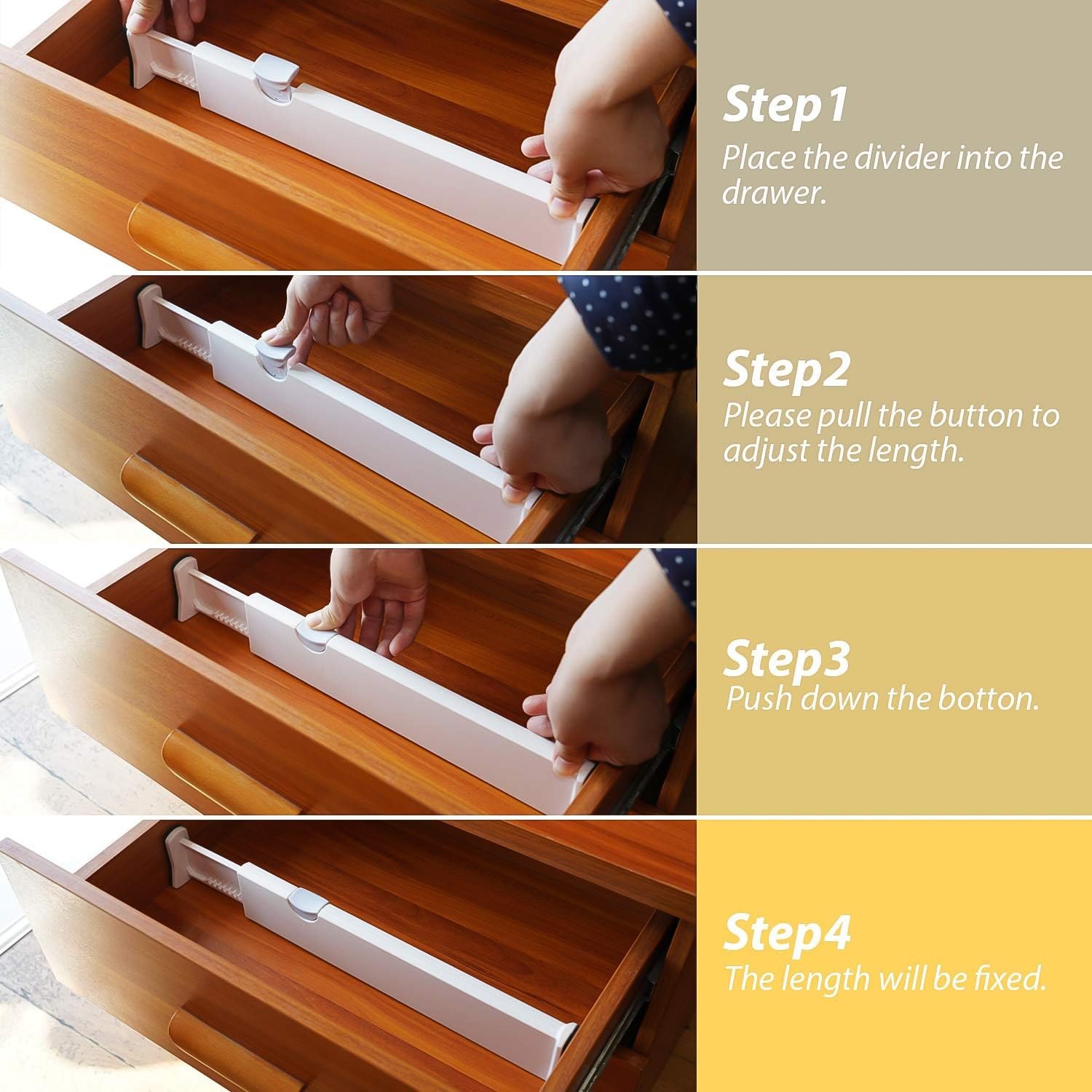 Step1
Place the divider into the drawer.

Step2
Please pull the button to adjust the length.

Step3
Push down the botton.

Step4
The length will be fixed.