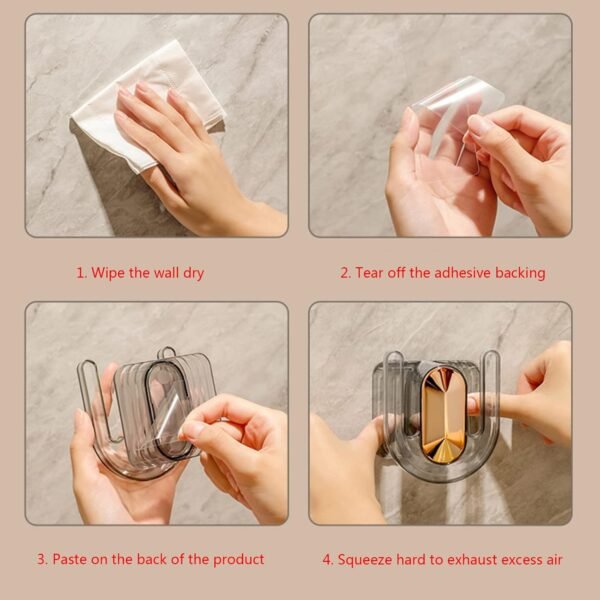 1. Wipe the wall dry

2. Tear off the adhesive backing

3. Paste on the back of the product

4. Squeeze hard to exhaust excess air