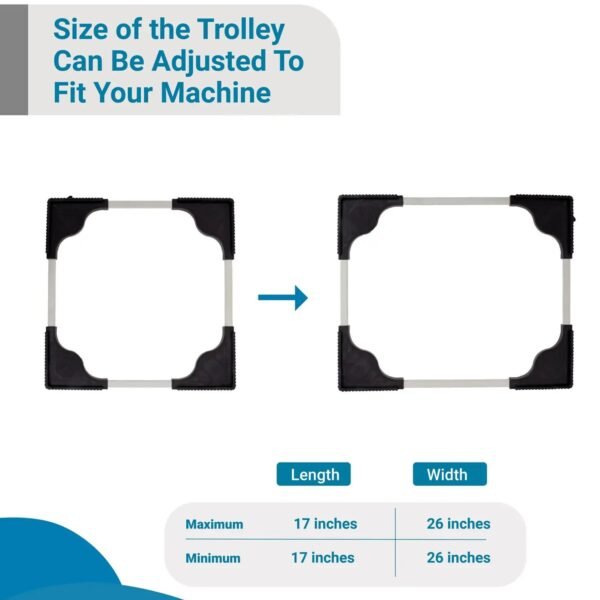 Size of the Trolley Can Be Adjusted To Fit Your Machine

|  | Length | Width |
|---|---|---|
| Maximum | 17 inches | 26 inches |
| Minimum | 17 inches | 26 inches |