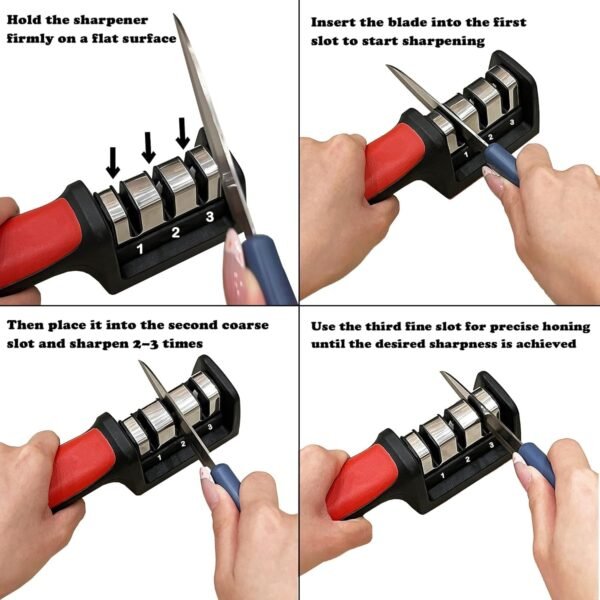 Hold the sharpener firmly on a flat surface

1 2 3

Insert the blade into the first slot to start sharpening

1 2 3

Then place it into the second coarse slot and sharpen 2–3 times

1 2 3

Use the third fine slot for precise honing until the desired sharpness is achieved

1 2 3