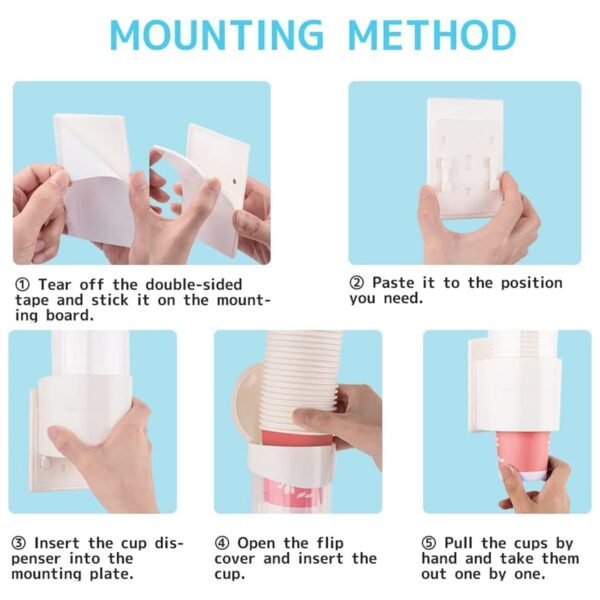 MOUNTING METHOD

① Tear off the double-sided tape and stick it on the mounting board.

② Paste it to the position you need.

③ Insert the cup dispenser into the mounting plate.

④ Open the flip cover and insert the cup.

⑤ Pull the cups by hand and take them out one by one.