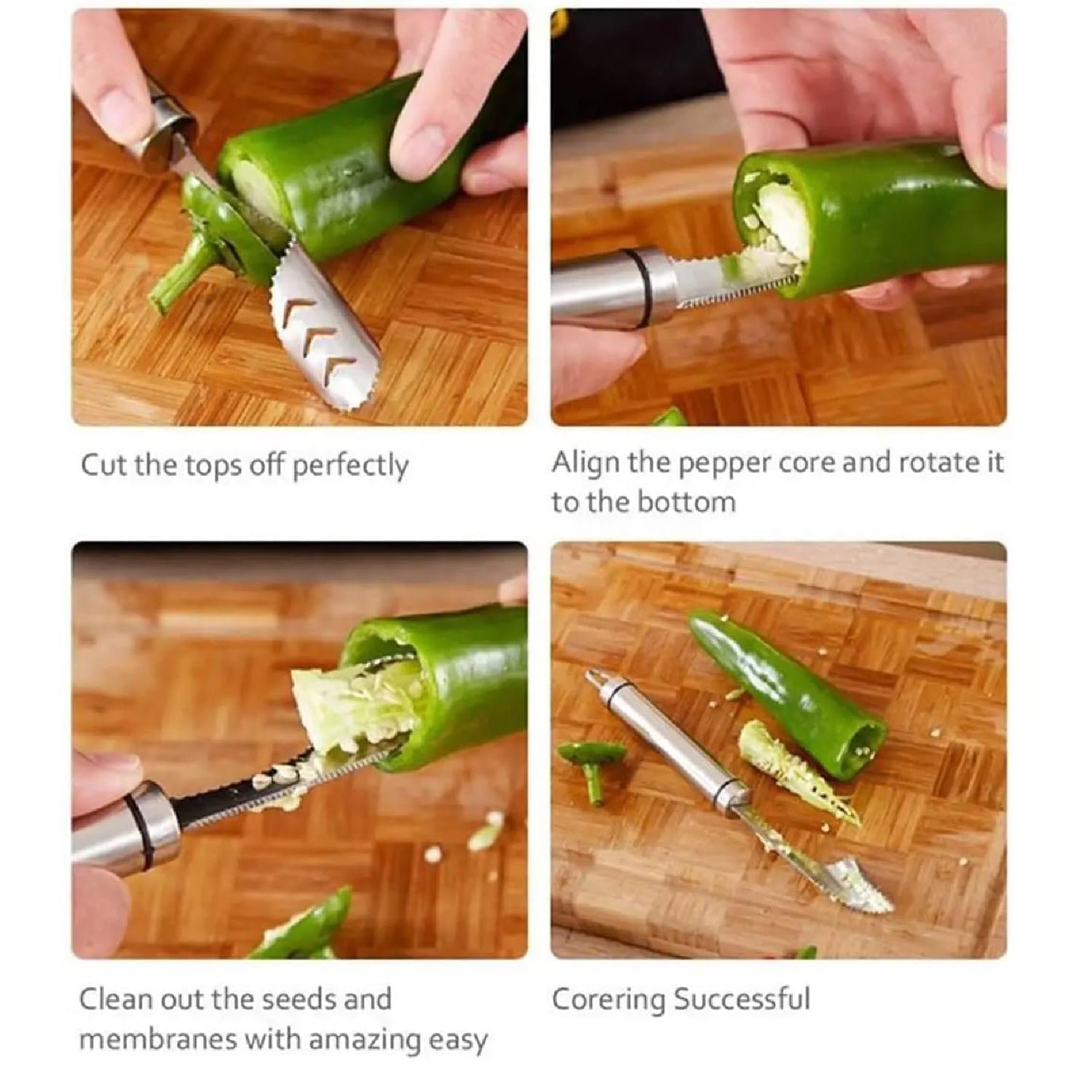 Cut the tops off perfectly

Align the pepper core and rotate it to the bottom

Clean out the seeds and membranes with amazing easy

Corering Successful