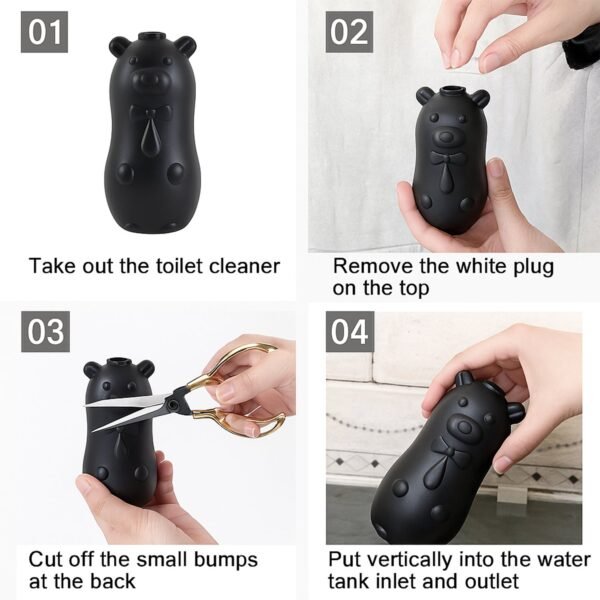 01

Take out the toilet cleaner

02

Remove the white plug on the top

03

Cut off the small bumps at the back

04

Put vertically into the water tank inlet and outlet