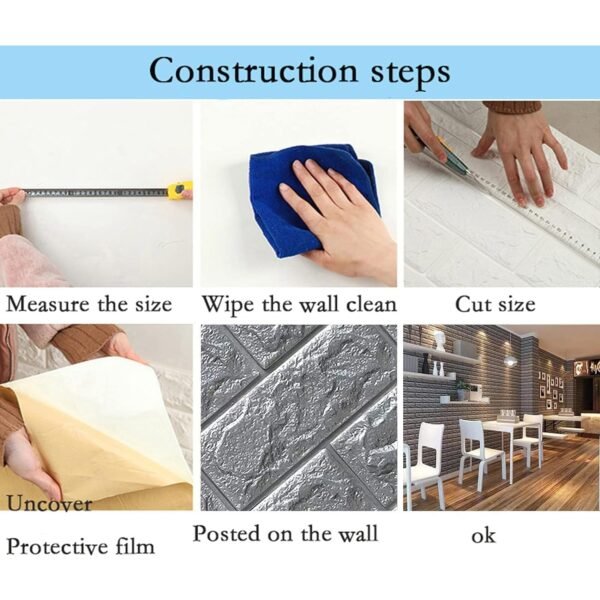 Construction steps

Measure the size

Wipe the wall clean

Cut size

Uncover

Protective film

Posted on the wall

ok