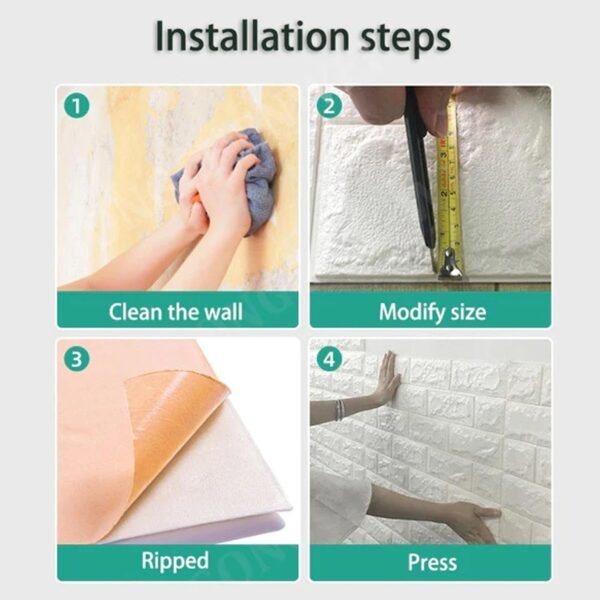 Installation steps

1

Clean the wall

2

Modify size

3

Ripped

4

Press