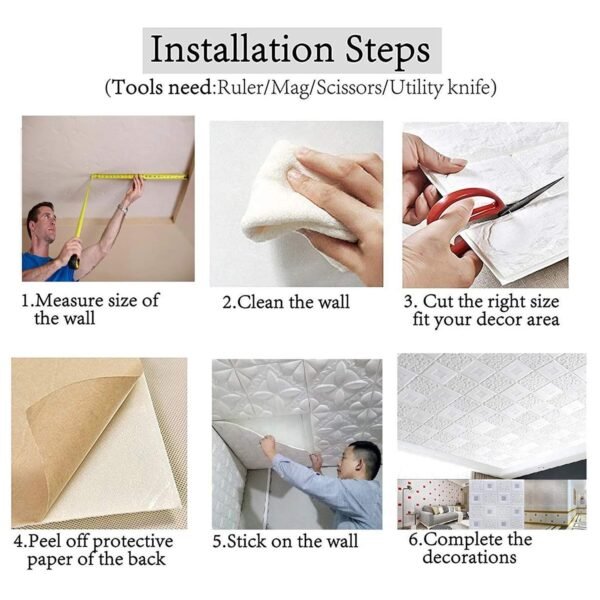 Installation Steps
(Tools need:Ruler/Mag/Scissors/Utility knife)

1.Measure size of the wall

2.Clean the wall

3. Cut the right size fit your decor area

4.Peel off protective paper of the back

5.Stick on the wall

6.Complete the decorations