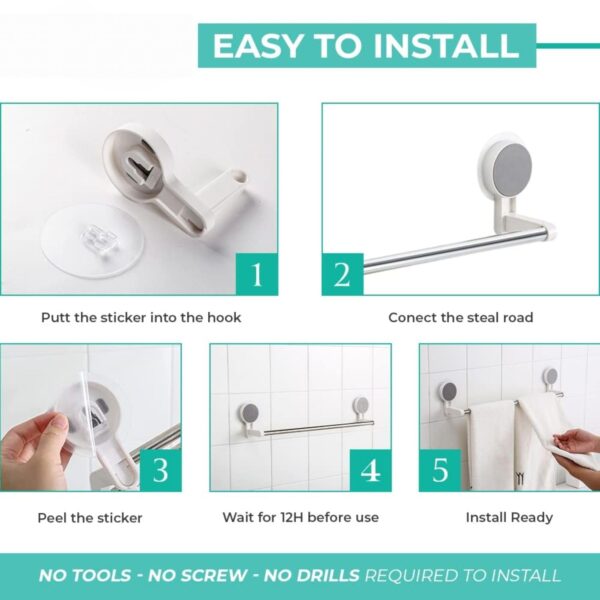 EASY TO INSTALL

1

Putt the sticker into the hook

2

Conect the steal road

3

Peel the sticker

4

Wait for 12H before use

5

Install Ready

NO TOOLS - NO SCREW - NO DRILLS REQUIRED TO INSTALL