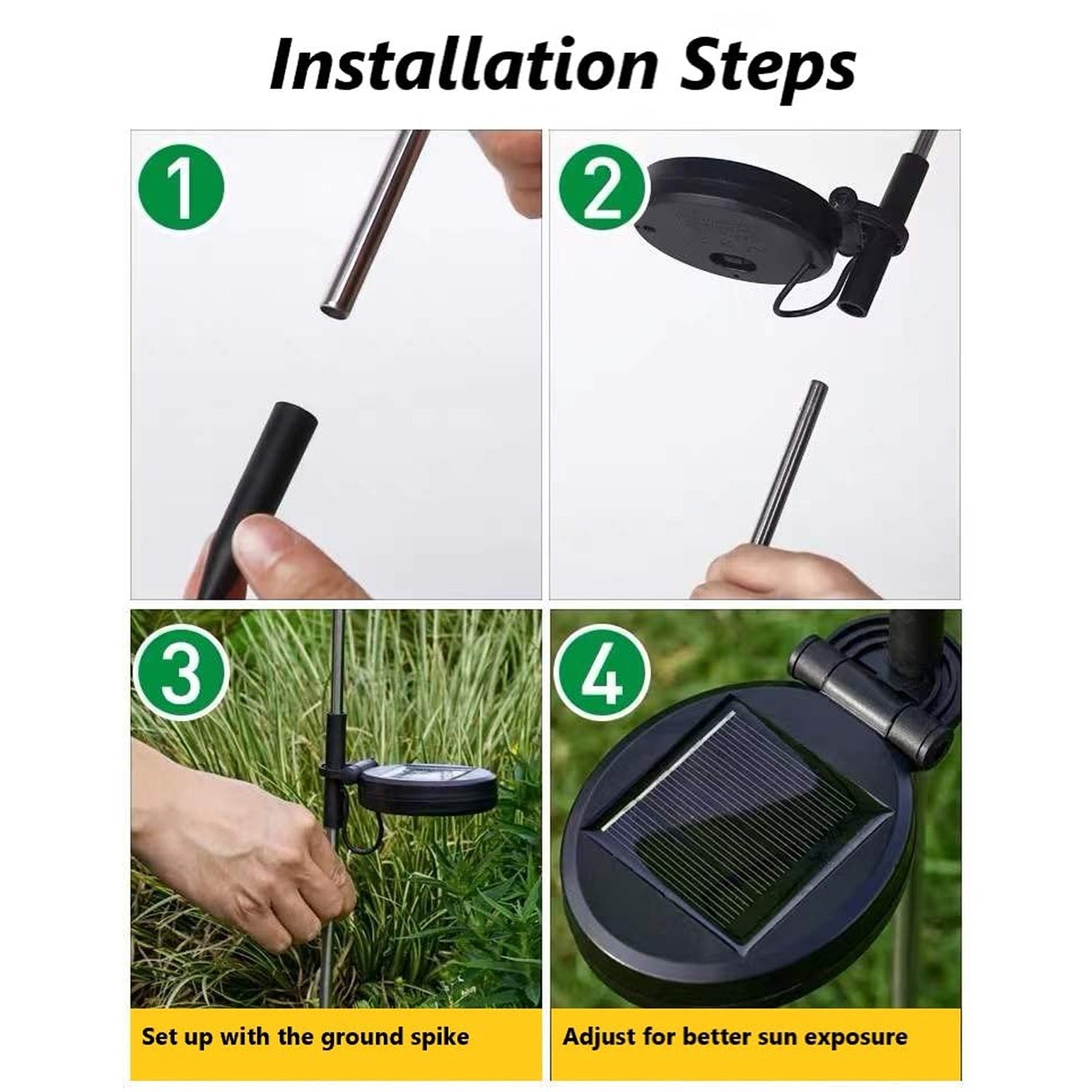 Installation Steps

1

2

3

Set up with the ground spike

4

Adjust for better sun exposure