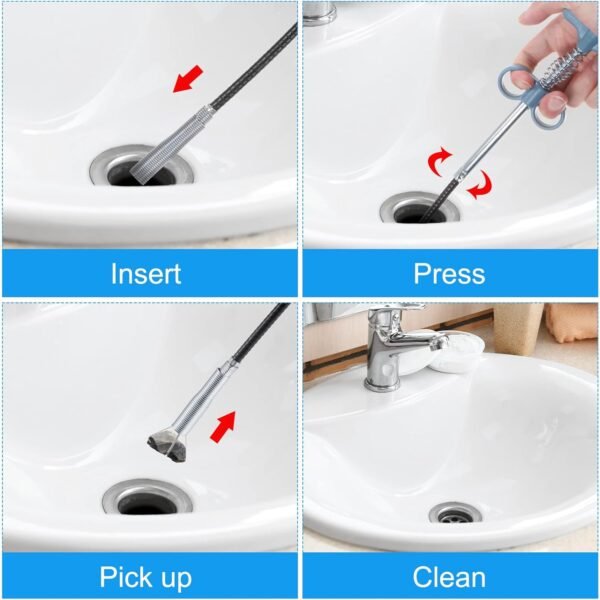 Insert

Press

Pick up

Clean