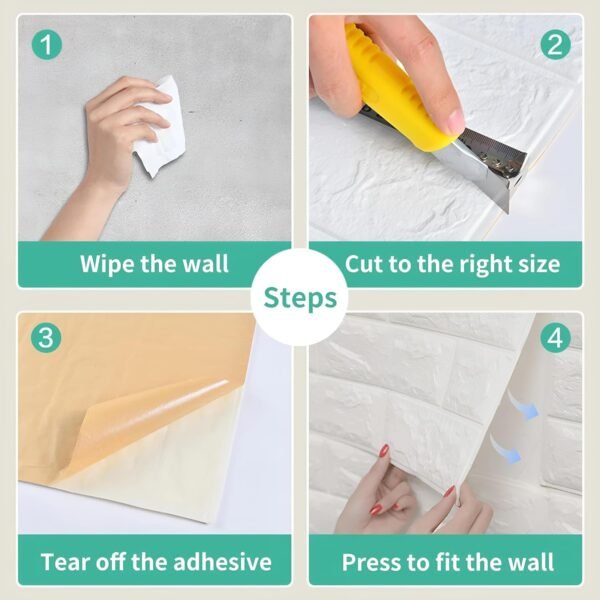 1
Wipe the wall

2
Cut to the right size

Steps

3
Tear off the adhesive

4
Press to fit the wall